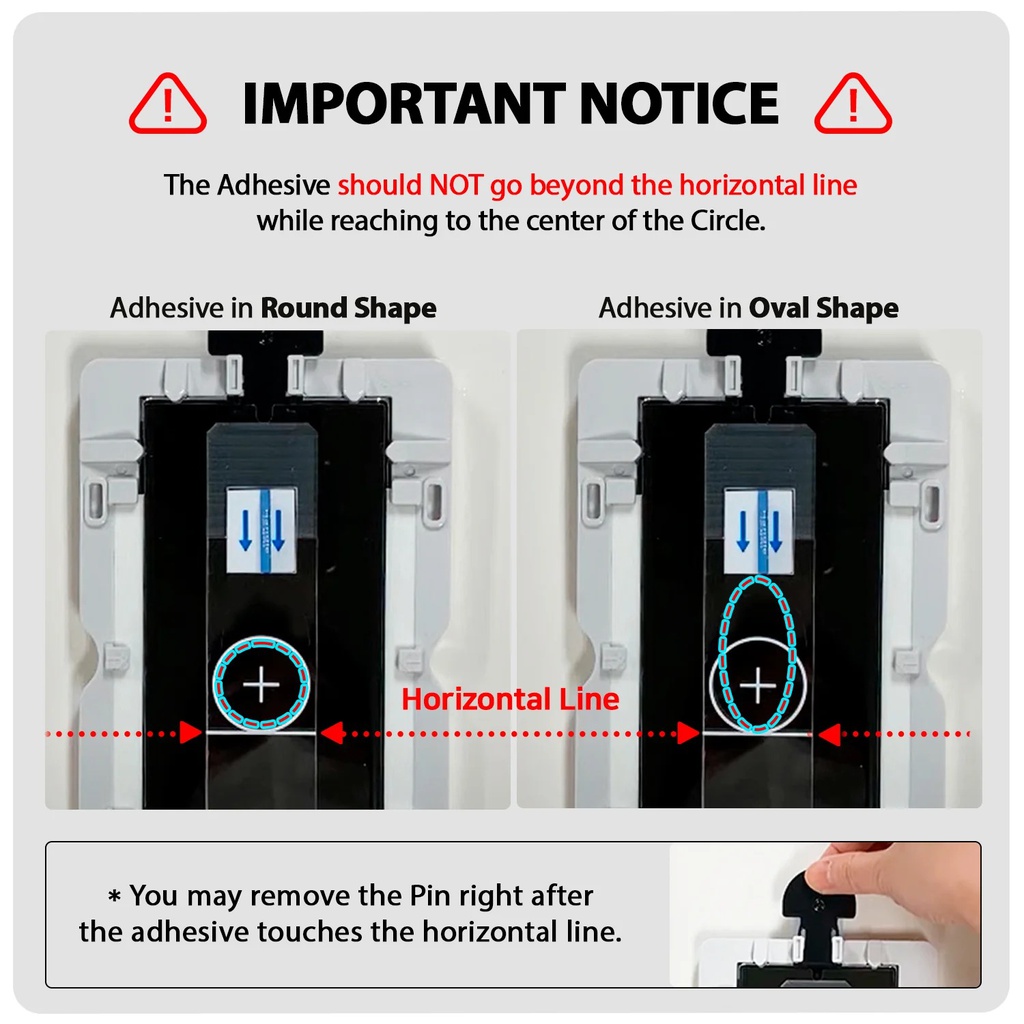 IMPORTANT NOTICE

The Adhesive should NOT go beyond the horizontal line while reaching to the center of the Circle.

Adhesive in Round Shape

Adhesive in Oval Shape

Horizontal Line

* You may remove the Pin right after the adhesive touches the horizontal line.